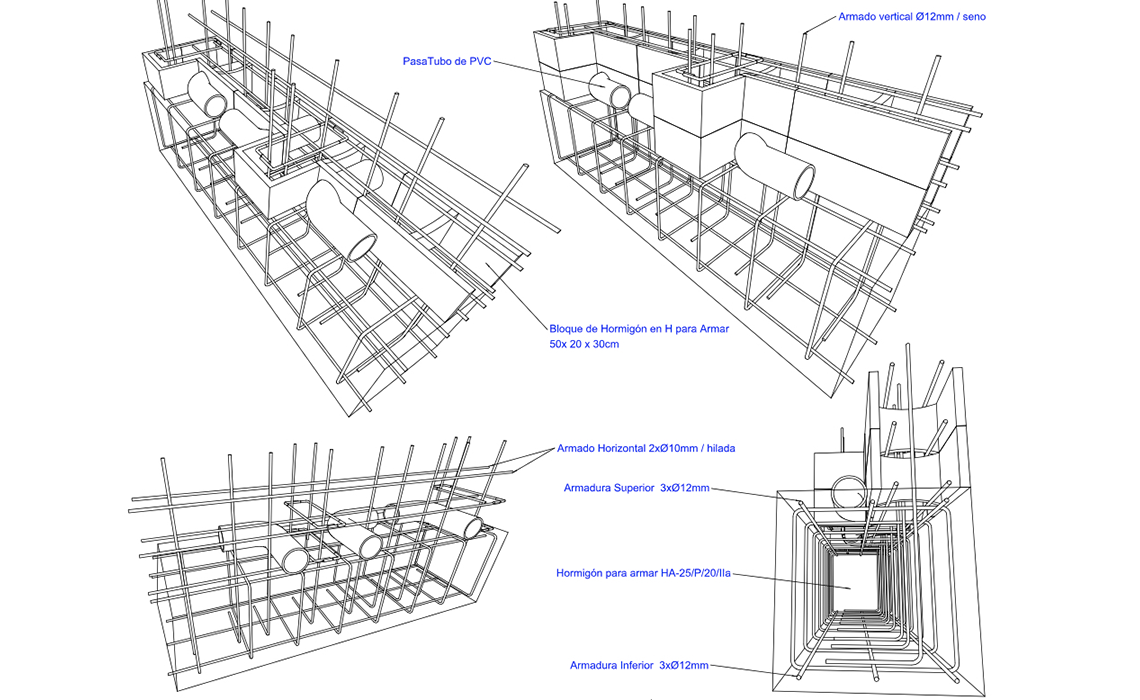 Armado vertical Ø12mm / seno

PasaTubo de PVC

Bloque de Hormigón en H para Armar
50x 20 x 30cm

Armado Horizontal 2xØ10mm / hilada

Armadura Superior 3xØ12mm

Hormigón para armar HA-25/P/20/IIa

Armadura Inferior 3xØ12mm